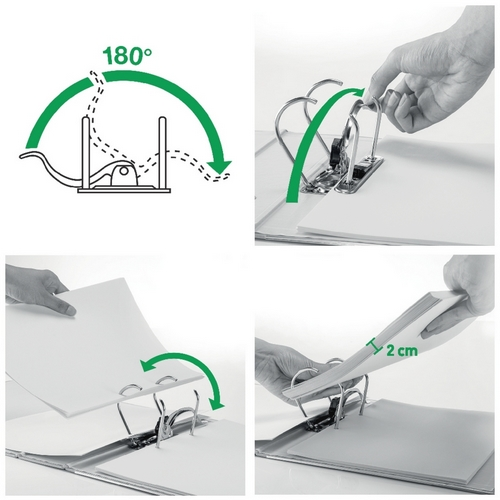 180°

2 cm